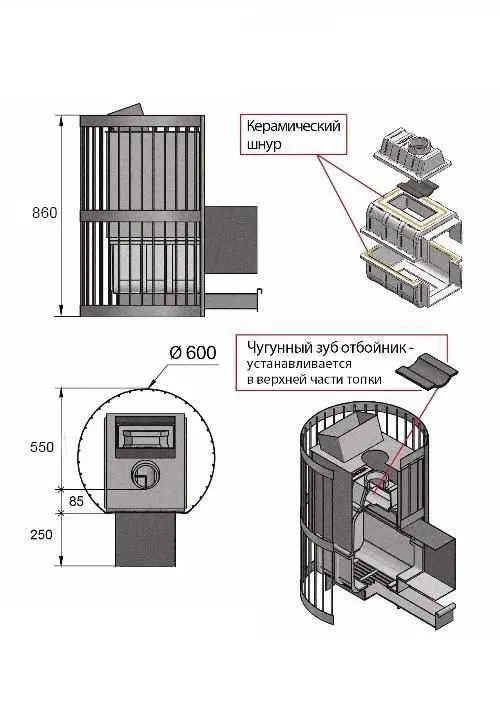 860

Керамический шнур

Ø 600

Чугунный зуб отбойник - устанавливается в верхней части топки

550

85

250